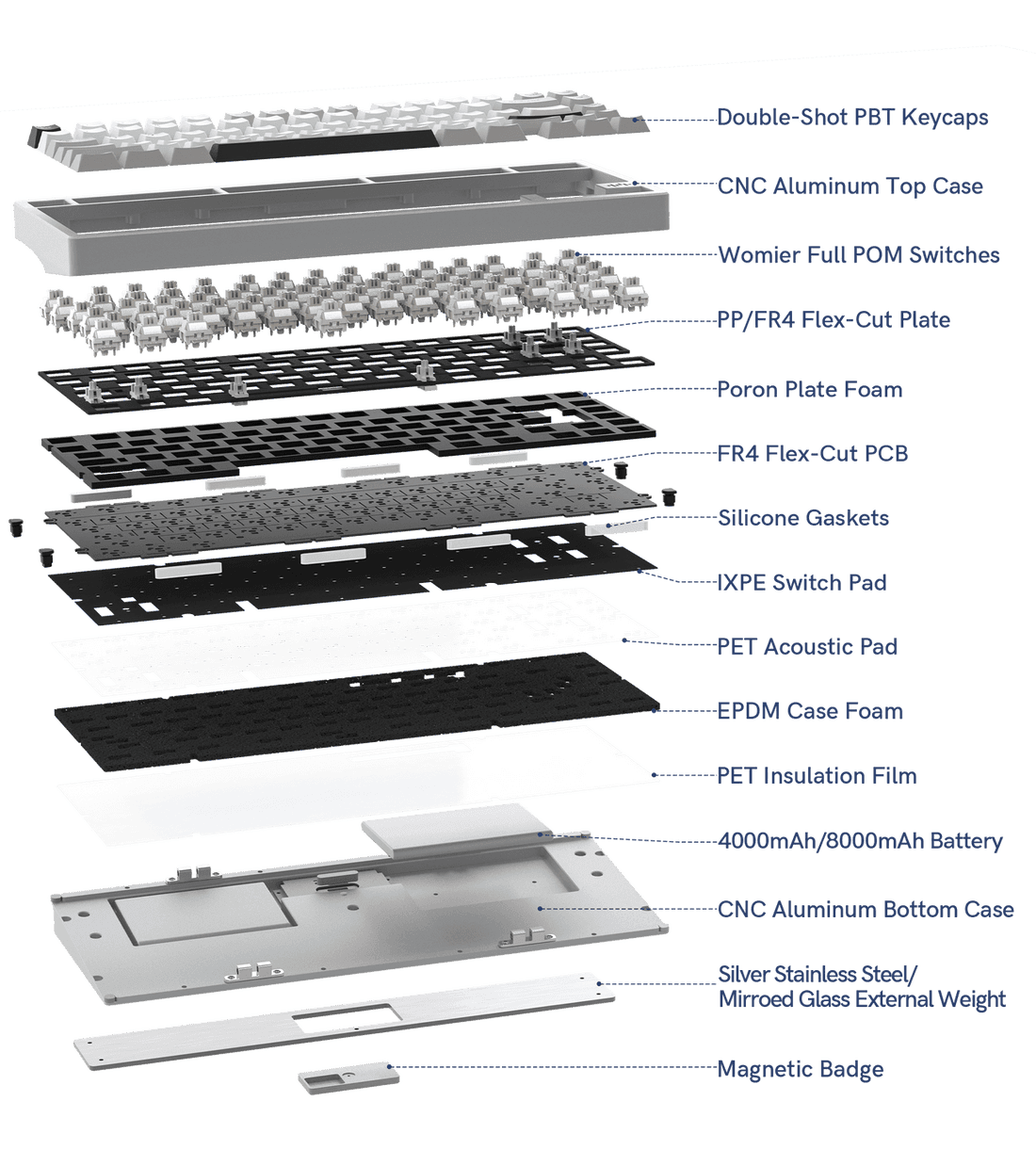 Double-Shot PBT Keycaps
CNC Aluminum Top Case
Womier Full POM Switches
PP/FR4 Flex-Cut Plate
Poron Plate Foam
FR4 Flex-Cut PCB
Silicone Gaskets
IXPE Switch Pad
PET Acoustic Pad
EPDM Case Foam
PET Insulation Film
4000mAh/8000mAh Battery
CNC Aluminum Bottom Case
Silver Stainless Steel/
Mirroed Glass External Weight
Magnetic Badge